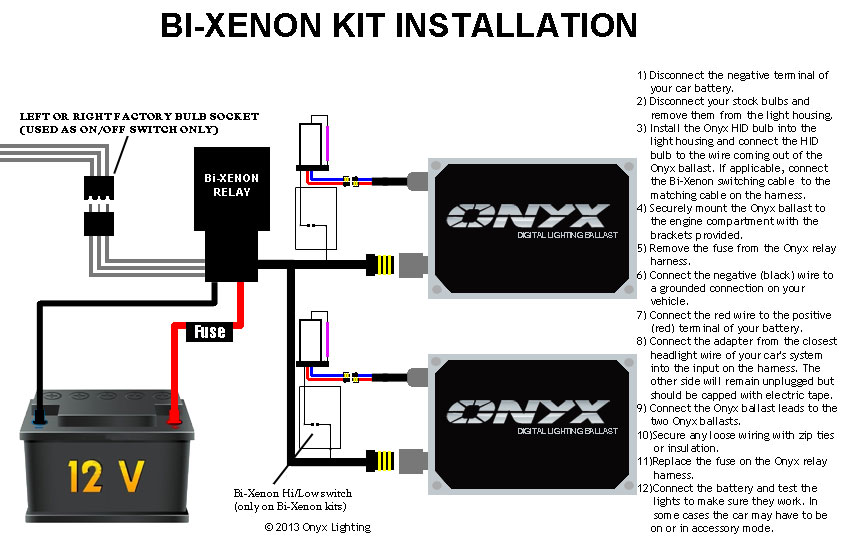 BI-XENON KIT INSTALLATION

LEFT OR RIGHT FACTORY BULB SOCKET (USED AS ON/OFF SWITCH ONLY)

Bi-XENON RELAY

Fuse

12 V

ONYX
DIGITAL LIGHTING BALLAST

ONYX
DIGITAL LIGHTING BALLAST

Bi-Xenon Hi/Low switch (only on Bi-Xenon kits)

© 2013 Onyx Lighting

1) Disconnect the negative terminal of your car battery.
2) Disconnect your stock bulbs and remove them from the light housing.
3) Install the Onyx HID bulb into the light housing and connect the HID bulb to the wire coming out of the Onyx ballast. If applicable, connect the Bi-Xenon switching cable to the matching cable on the harness.
4) Securely mount the Onyx ballast to the engine compartment with the brackets provided.
5) Remove the fuse from the Onyx relay harness.
6) Connect the negative (black) wire to a grounded connection on your vehicle.
7) Connect the red wire to the positive (red) terminal of your battery.
8) Connect the adapter from the closest headlight wire of your car's system into the input on the harness. The other side will remain unplugged but should be capped with electric tape.
9) Connect the Onyx ballast leads to the two Onyx ballasts.
10)Secure any loose wiring with zip ties or insulation.
11)Replace the fuse on the Onyx relay harness.
12)Connect the battery and test the lights to make sure they work. In some cases the car may have to be on or in accessory mode.