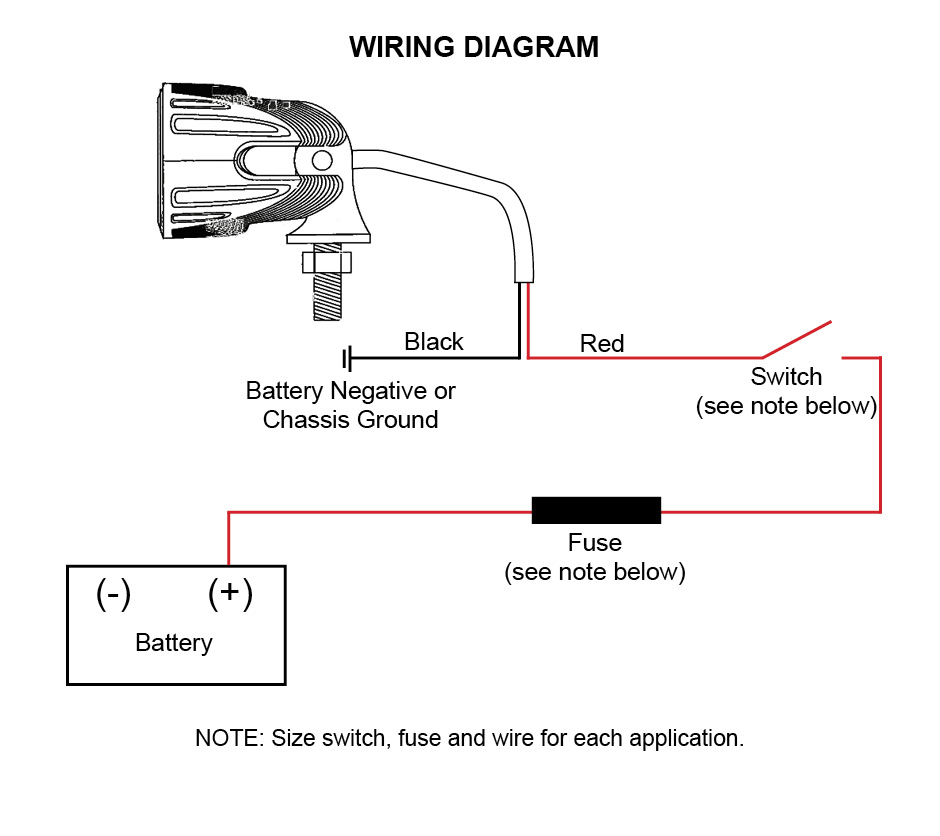 WIRING DIAGRAM

Black

Red

Battery Negative or Chassis Ground

Switch (see note below)

Fuse (see note below)

(-) (+)

Battery

NOTE: Size switch, fuse and wire for each application.